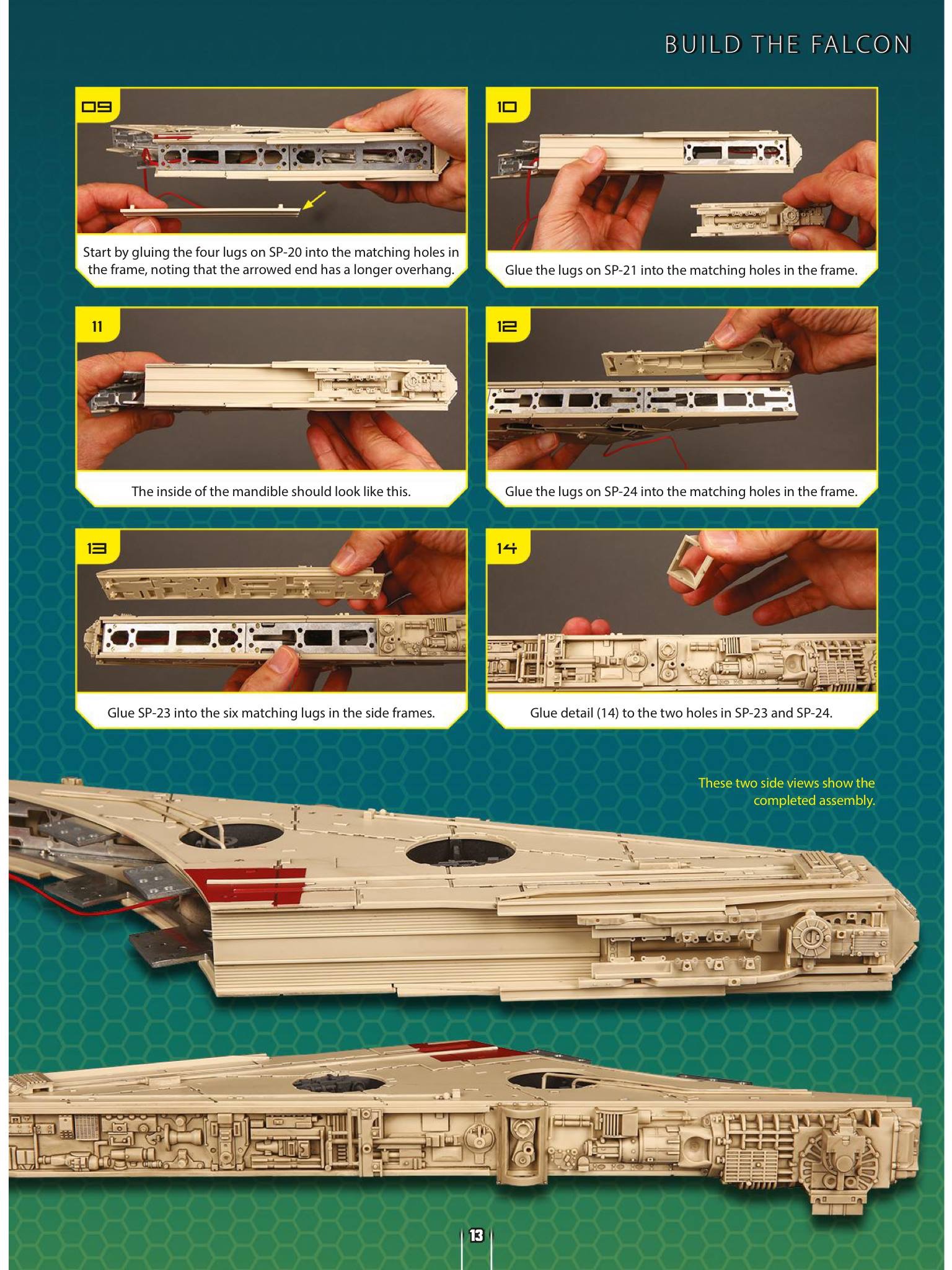 BUILD THE FALCON

09

Start by gluing the four lugs on SP-20 into the matching holes in the frame, noting that the arrowed end has a longer overhang.

10

Glue the lugs on SP-21 into the matching holes in the frame.

11

The inside of the mandible should look like this.

12

Glue the lugs on SP-24 into the matching holes in the frame.

13

Glue SP-23 into the six matching lugs in the side frames.

14

Glue detail (14) to the two holes in SP-23 and SP-24.

These two side views show the completed assembly.

13