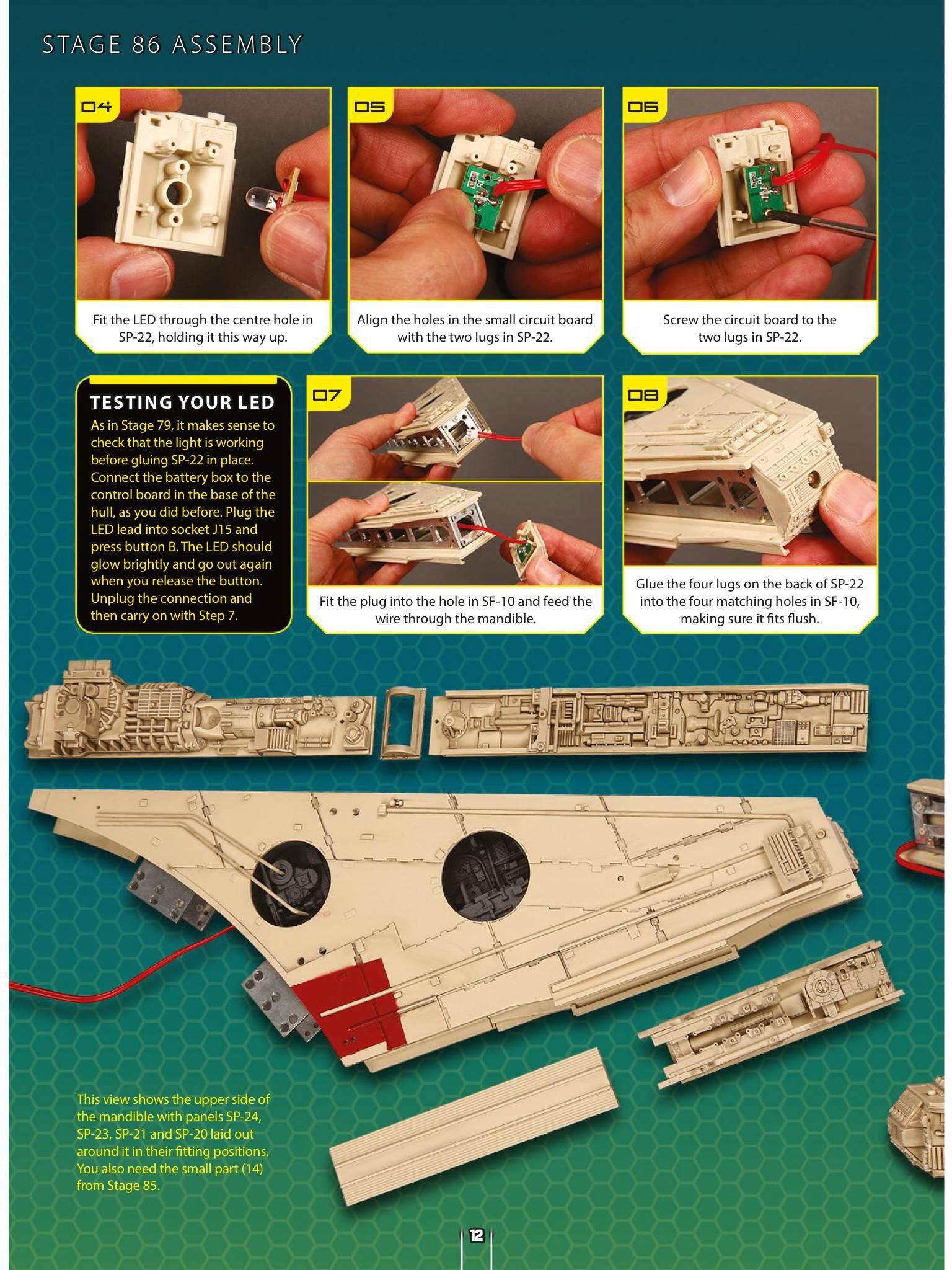 STAGE 86 ASSEMBLY

04

Fit the LED through the centre hole in SP-22, holding it this way up.

05

Align the holes in the small circuit board with the two lugs in SP-22.

06

Screw the circuit board to the two lugs in SP-22.

TESTING YOUR LED

As in Stage 79, it makes sense to check that the light is working before gluing SP-22 in place. Connect the battery box to the control board in the base of the hull, as you did before. Plug the LED lead into socket J15 and press button B. The LED should glow brightly and go out again when you release the button. Unplug the connection and then carry on with Step 7.

07

Fit the plug into the hole in SF-10 and feed the wire through the mandible.

08

Glue the four lugs on the back of SP-22 into the four matching holes in SF-10, making sure it fits flush.

This view shows the upper side of the mandible with panels SP-24, SP-23, SP-21 and SP-20 laid out around it in their fitting positions. You also need the small part (14) from Stage 85.

12