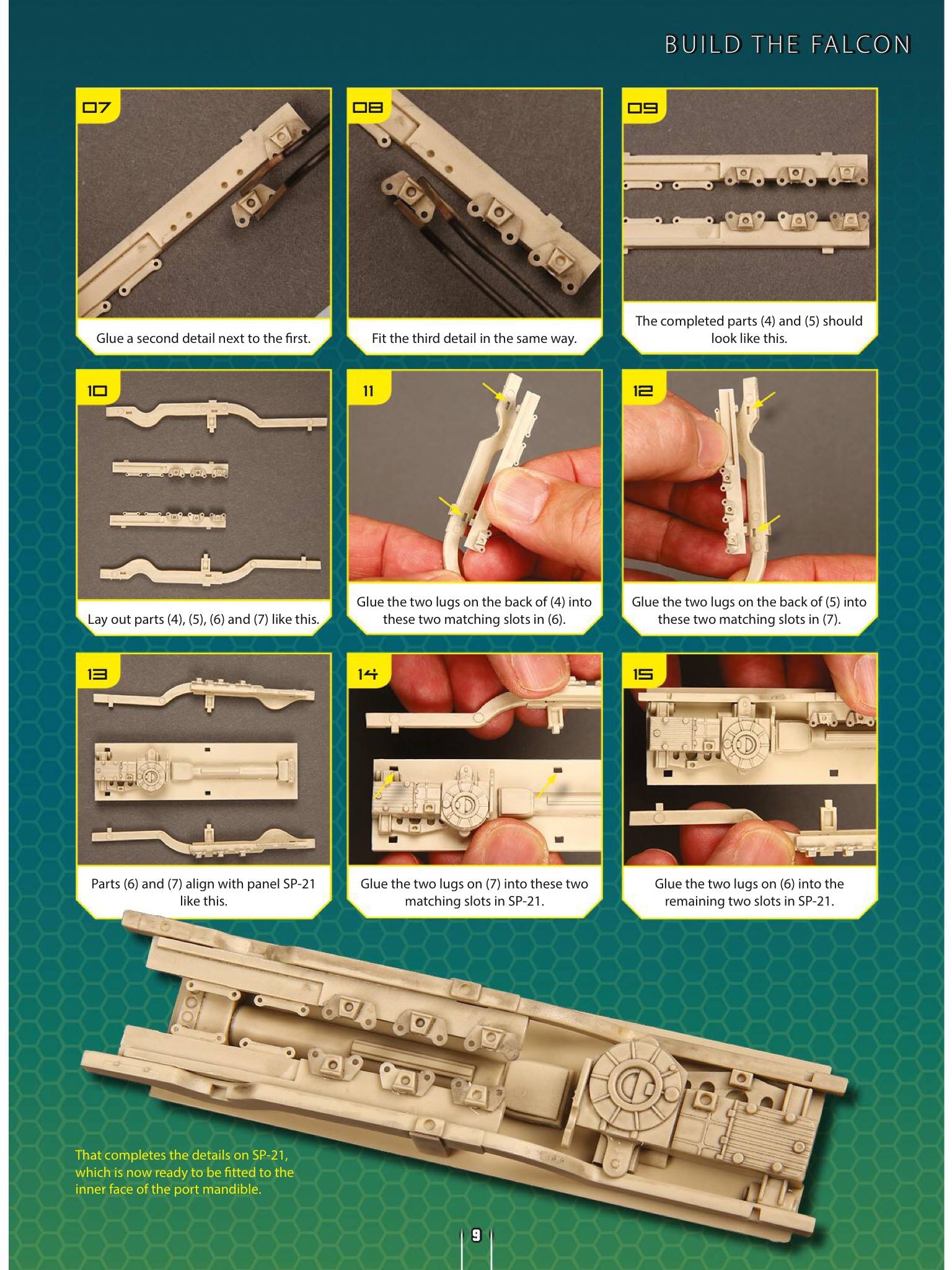 BUILD THE FALCON

07
Glue a second detail next to the first.

08
Fit the third detail in the same way.

09
The completed parts (4) and (5) should look like this.

10
Lay out parts (4), (5), (6) and (7) like this.

11
Glue the two lugs on the back of (4) into these two matching slots in (6).

12
Glue the two lugs on the back of (5) into these two matching slots in (7).

13
Parts (6) and (7) align with panel SP-21 like this.

14
Glue the two lugs on (7) into these two matching slots in SP-21.

15
Glue the two lugs on (6) into the remaining two slots in SP-21.

That completes the details on SP-21, which is now ready to be fitted to the inner face of the port mandible.

9