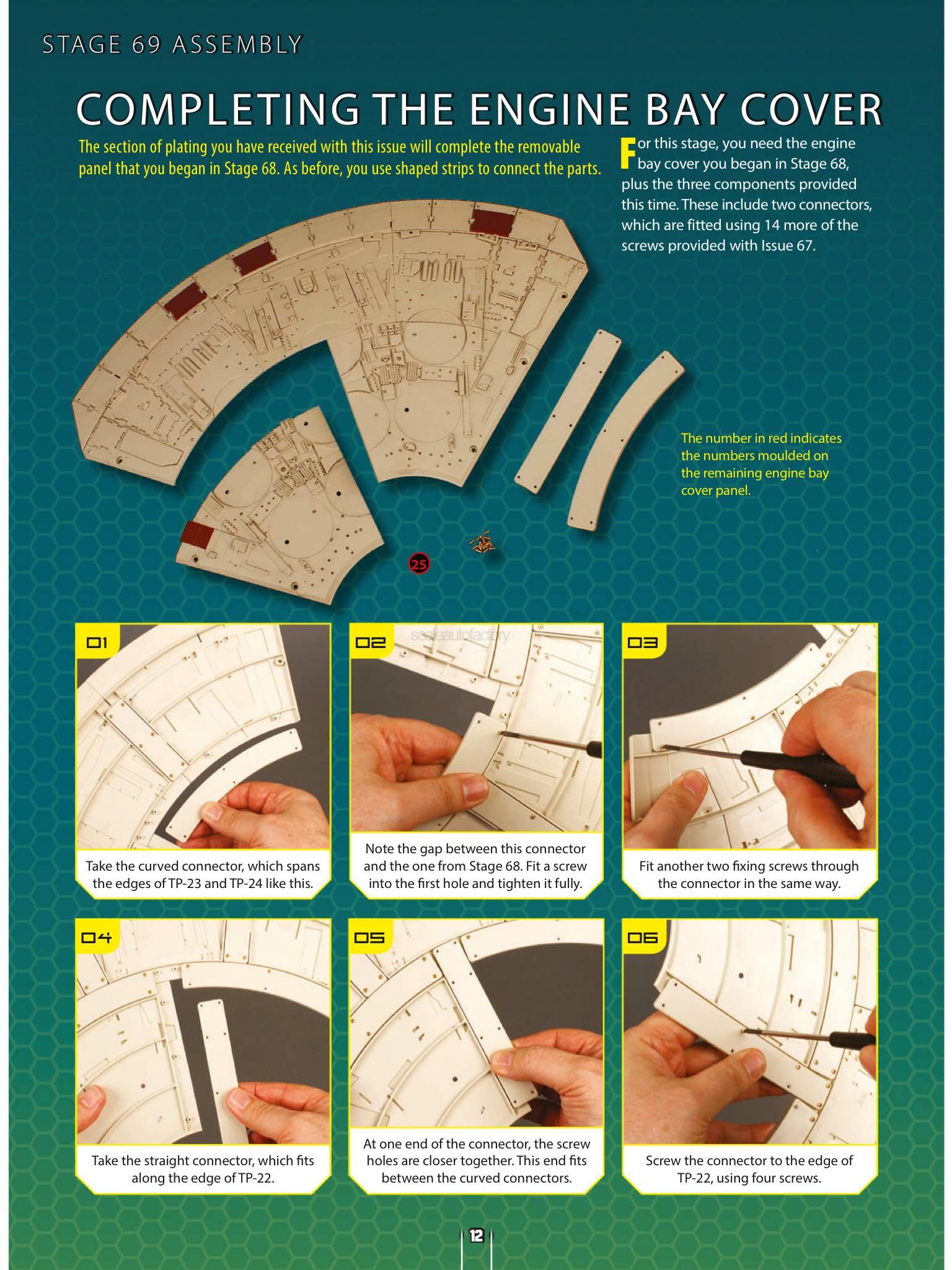 STAGE 69 ASSEMBLY

COMPLETING THE ENGINE BAY COVER

The section of plating you have received with this issue will complete the removable panel that you began in Stage 68. As before, you use shaped strips to connect the parts.

For this stage, you need the engine bay cover you began in Stage 68, plus the three components provided this time. These include two connectors, which are fitted using 14 more of the screws provided with Issue 67.

The number in red indicates the numbers moulded on the remaining engine bay cover panel.

25

01
Take the curved connector, which spans the edges of TP-23 and TP-24 like this.

02
scaleautofactory
Note the gap between this connector and the one from Stage 68. Fit a screw into the first hole and tighten it fully.

03
Fit another two fixing screws through the connector in the same way.

04
Take the straight connector, which fits along the edge of TP-22.

05
At one end of the connector, the screw holes are closer together. This end fits between the curved connectors.

06
Screw the connector to the edge of TP-22, using four screws.

12