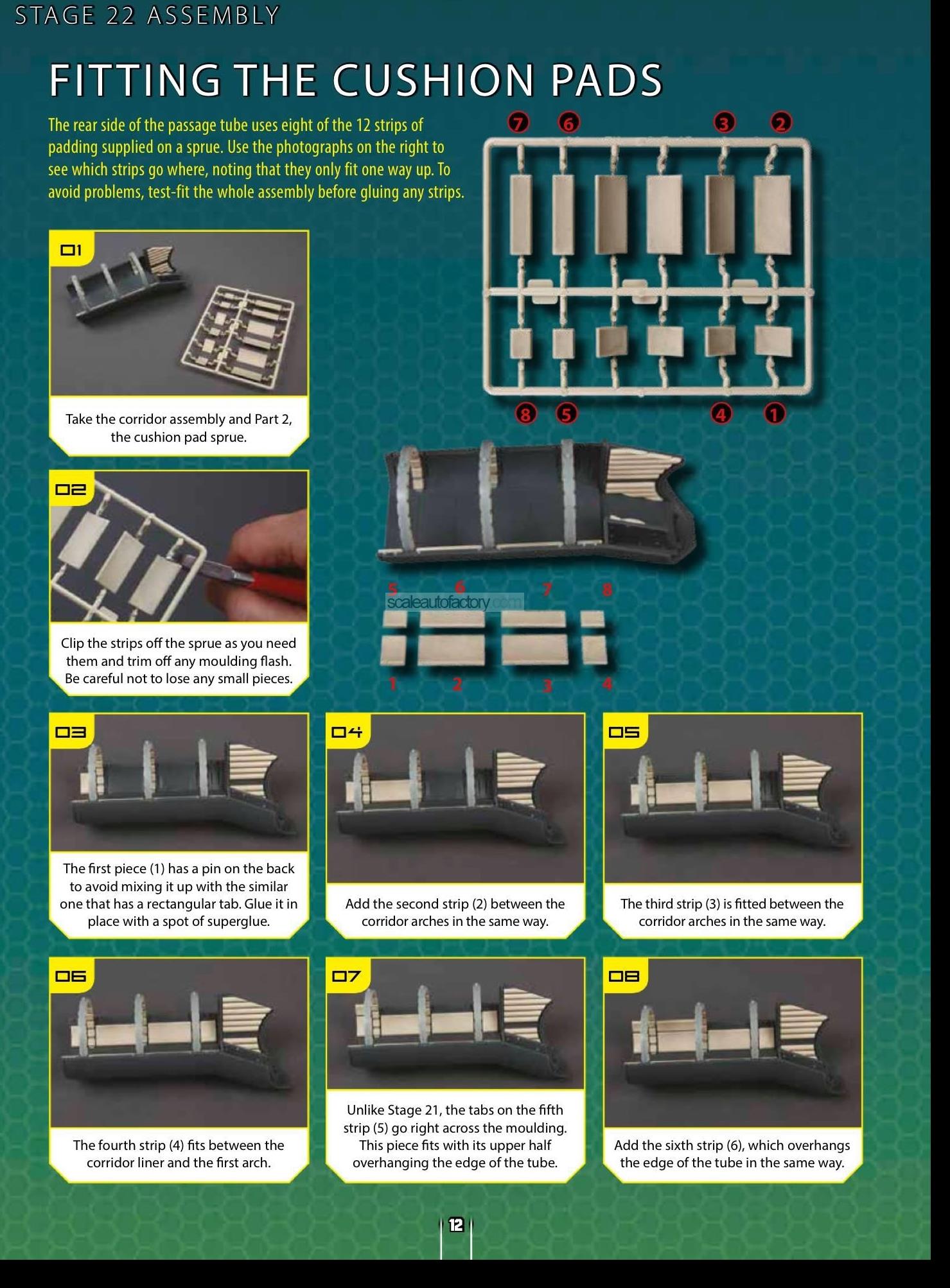 STAGE 22 ASSEMBLY

FITTING THE CUSHION PADS

The rear side of the passage tube uses eight of the 12 strips of padding supplied on a sprue. Use the photographs on the right to see which strips go where, noting that they only fit one way up. To avoid problems, test-fit the whole assembly before gluing any strips.

7 6 3 2

8 5 4 1

5 6 7 8

scaleautofactory.com

1 2 3 4

01

Take the corridor assembly and Part 2, the cushion pad sprue.

02

Clip the strips off the sprue as you need them and trim off any moulding flash. Be careful not to lose any small pieces.

03

The first piece (1) has a pin on the back to avoid mixing it up with the similar one that has a rectangular tab. Glue it in place with a spot of superglue.

04

Add the second strip (2) between the corridor arches in the same way.

05

The third strip (3) is fitted between the corridor arches in the same way.

06

The fourth strip (4) fits between the corridor liner and the first arch.

07

Unlike Stage 21, the tabs on the fifth strip (5) go right across the moulding. This piece fits with its upper half overhanging the edge of the tube.

08

Add the sixth strip (6), which overhangs the edge of the tube in the same way.

12